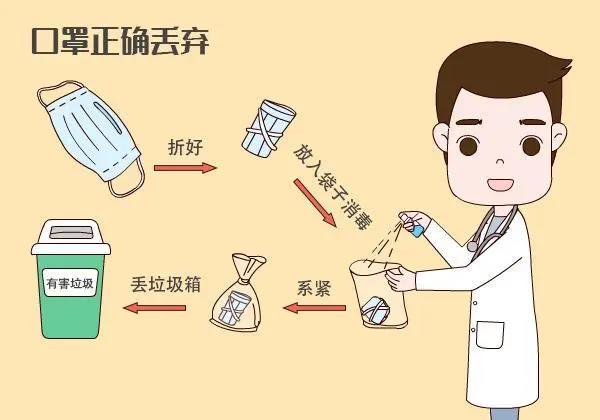 口罩正确丢弃

折好

放入袋子消毒

系紧

丢垃圾箱

有害垃圾